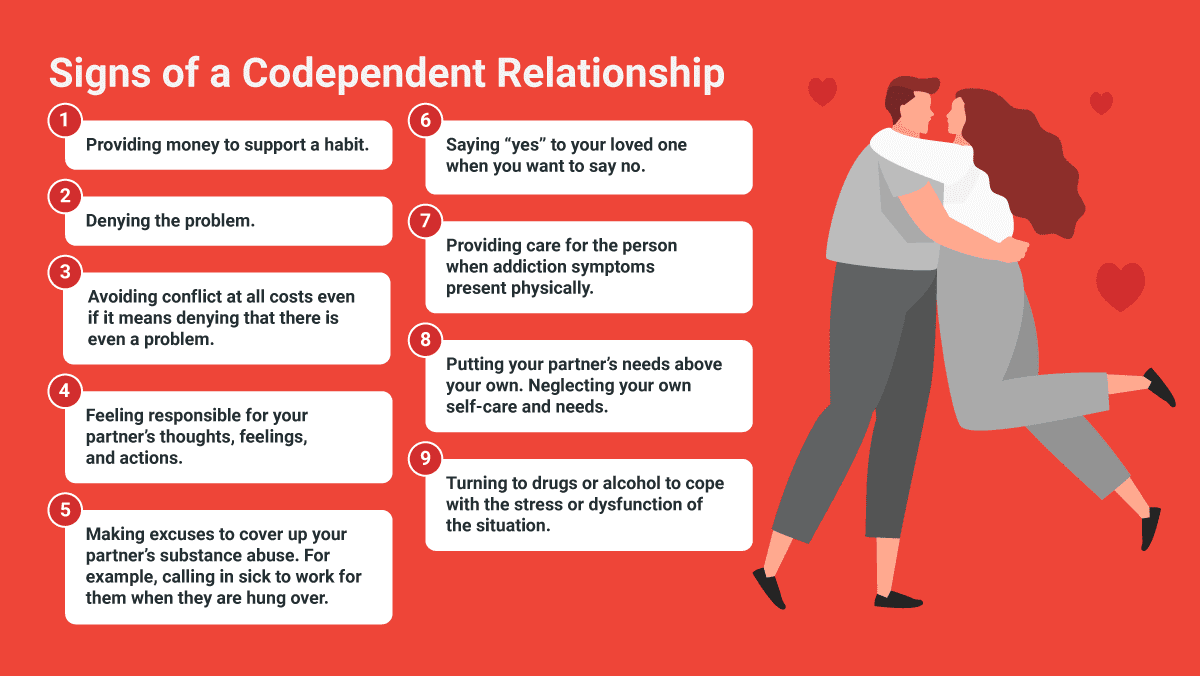 Signs of a Codependent Relationship

1
Providing money to support a habit.

2
Denying the problem.

3
Avoiding conflict at all costs even if it means denying that there is even a problem.

4
Feeling responsible for your partner's thoughts, feelings, and actions.

5
Making excuses to cover up your partner's substance abuse. For example, calling in sick to work for them when they are hung over.

6
Saying "yes" to your loved one when you want to say no.

7
Providing care for the person when addiction symptoms present physically.

8
Putting your partner's needs above your own. Neglecting your own self-care and needs.

9
Turning to drugs or alcohol to cope with the stress or dysfunction of the situation.